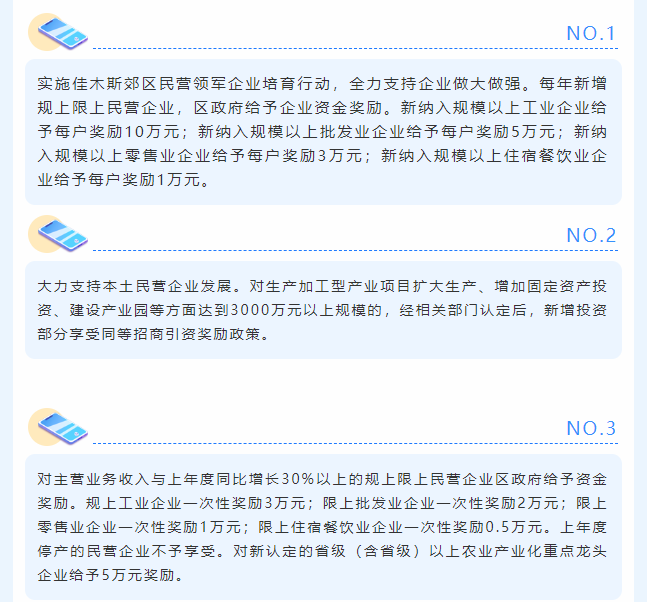 NO.1

实施佳木斯郊区民营领军企业培育行动，全力支持企业做大做强。每年新增规上限上民营企业，区政府给予企业资金奖励。新纳入规模以上工业企业给予每户奖励10万元；新纳入规模以上批发业企业给予每户奖励5万元；新纳入规模以上零售业企业给予每户奖励3万元；新纳入规模以上住宿餐饮业企业给予每户奖励1万元。

NO.2

大力支持本土民营企业发展。对生产加工型产业项目扩大生产、增加固定资产投资、建设产业园等方面达到3000万元以上规模的，经相关部门认定后，新增投资部分享受同等招商引资奖励政策。

NO.3

对主营业务收入与上年度同比增长30%以上的规上限上民营企业区政府给予资金奖励。规上工业企业一次性奖励3万元；限上批发业企业一次性奖励2万元；限上零售业企业一次性奖励1万元；限上住宿餐饮业企业一次性奖励0.5万元。上年度停产的民营企业不予享受。对新认定的省级（含省级）以上农业产业化重点龙头企业给予5万元奖励。